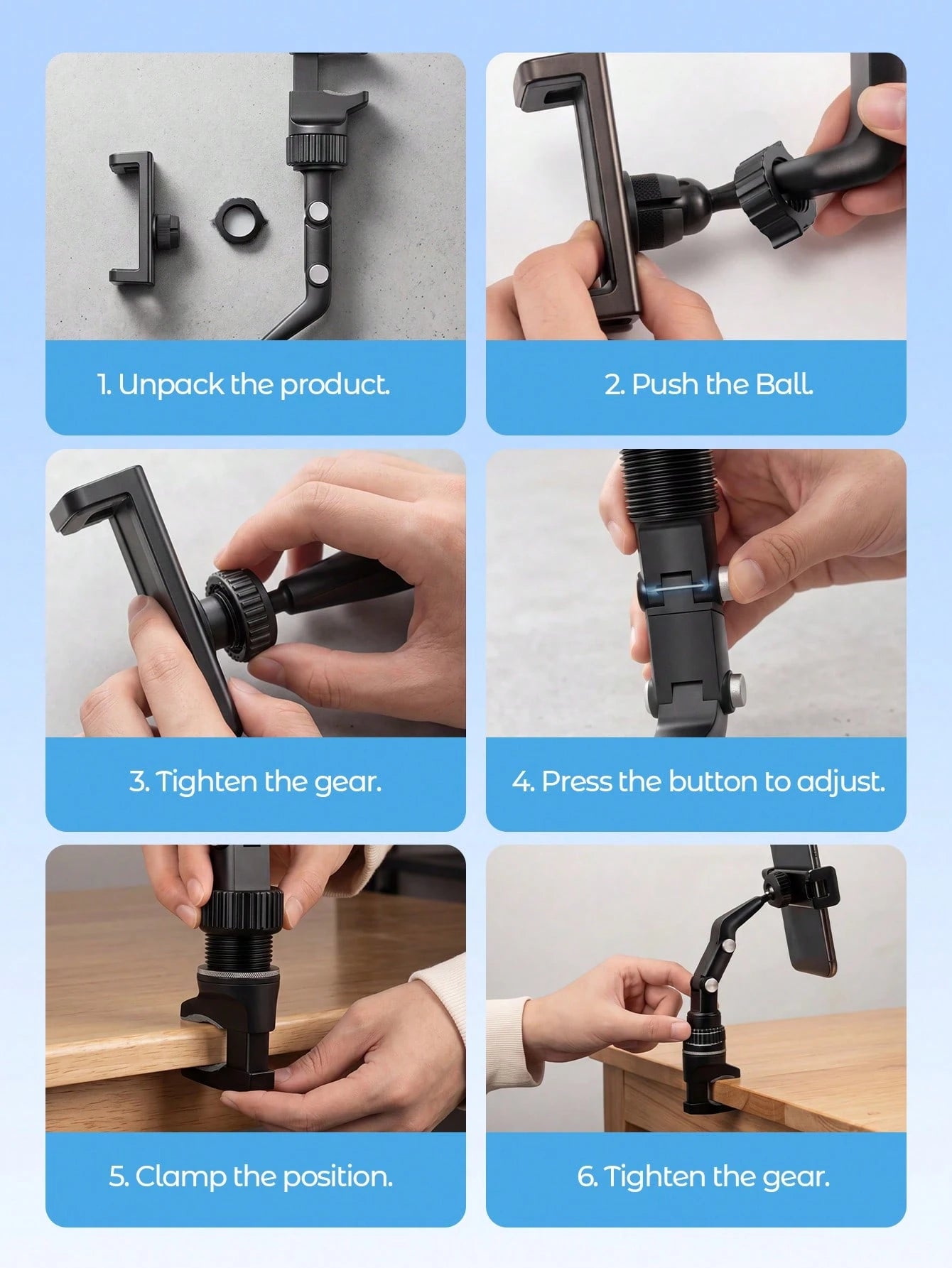 1. Unpack the product.

2. Push the Ball.

3. Tighten the gear.

4. Press the button to adjust.

5. Clamp the position.

6. Tighten the gear.