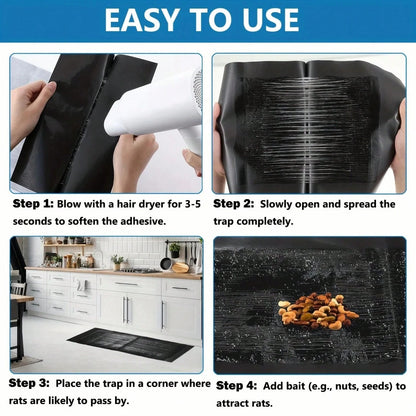 EASY TO USE

Step 1: Blow with a hair dryer for 3-5 seconds to soften the adhesive.

Step 2: Slowly open and spread the trap completely.

Step 3: Place the trap in a corner where rats are likely to pass by.

Step 4: Add bait (e.g., nuts, seeds) to attract rats.