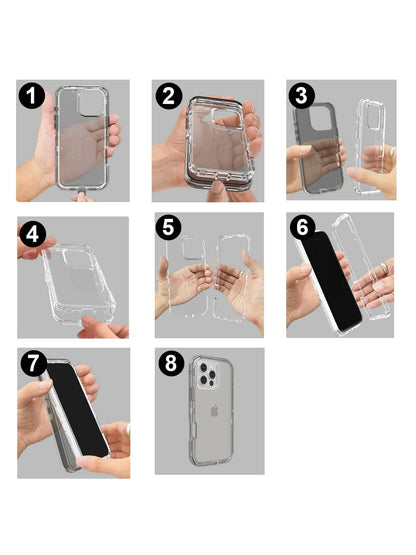 1

2

3

4

5

6

7

8