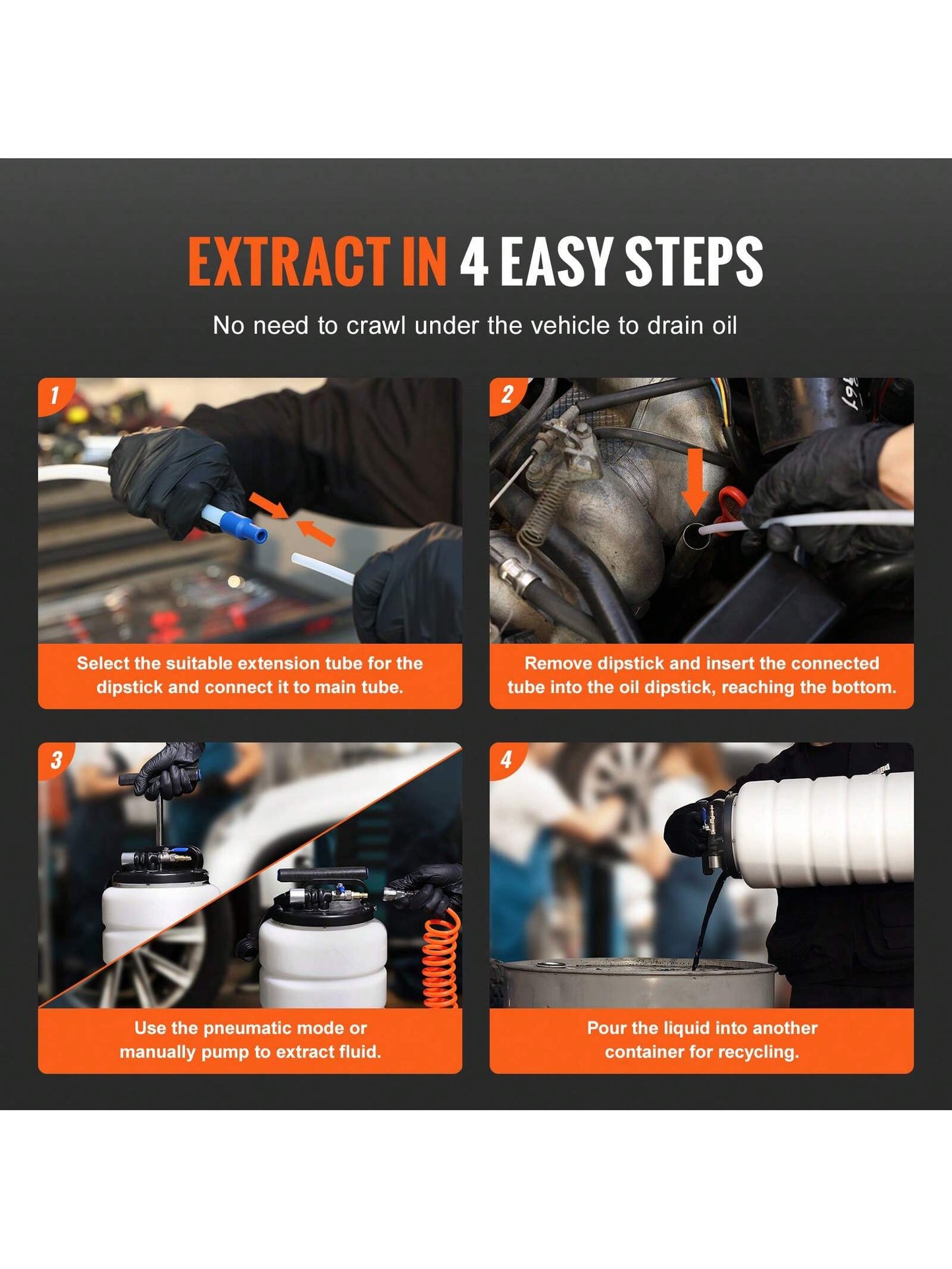 EXTRACT IN 4 EASY STEPS

No need to crawl under the vehicle to drain oil

1

Select the suitable extension tube for the dipstick and connect it to main tube.

2

Remove dipstick and insert the connected tube into the oil dipstick, reaching the bottom.

3

Use the pneumatic mode or manually pump to extract fluid.

4

Pour the liquid into another container for recycling.