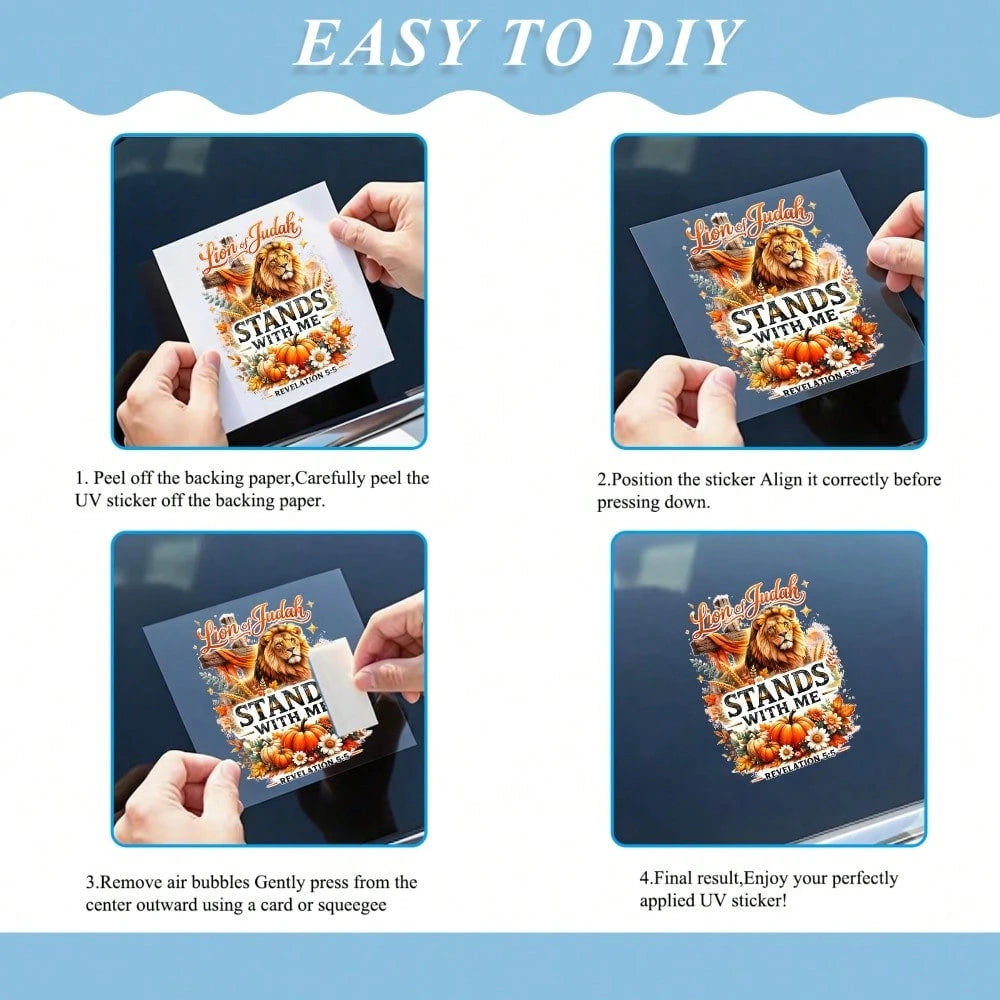 EASY TO DIY

Lion of Judah
STANDS WITH ME
REVELATION 5:5

1. Peel off the backing paper,Carefully peel the UV sticker off the backing paper.

Lion of Judah
STANDS WITH ME
REVELATION 5:5

2.Position the sticker Align it correctly before pressing down.

Lion of Judah
STANDS WITH ME
REVELATION 5:5

3.Remove air bubbles Gently press from the center outward using a card or squeegee

Lion of Judah
STANDS WITH ME
REVELATION 5:5

4.Final result,Enjoy your perfectly applied UV sticker!