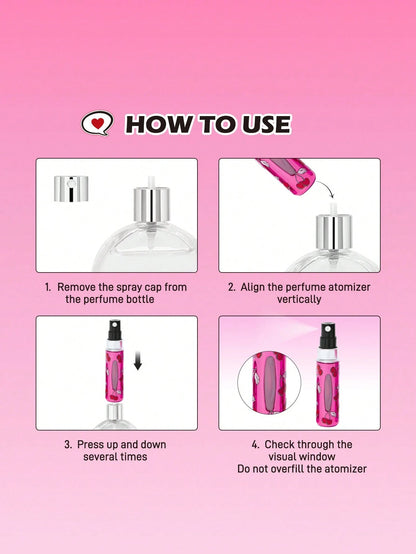 HOW TO USE

1. Remove the spray cap from the perfume bottle

2. Align the perfume atomizer vertically

3. Press up and down several times

4. Check through the visual window
Do not overfill the atomizer