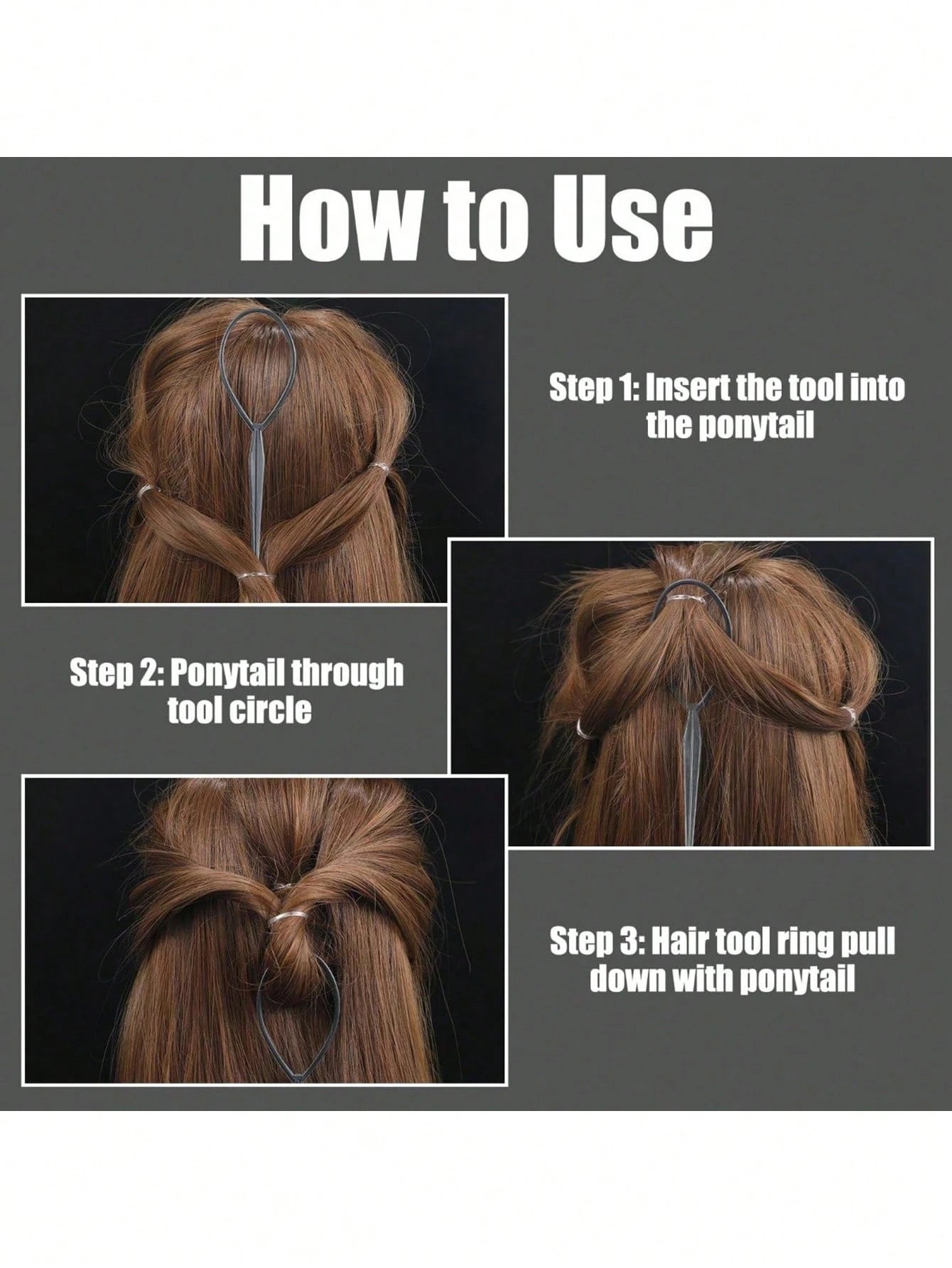 How to Use

Step 1: Insert the tool into the ponytail

Step 2: Ponytail through tool circle

Step 3: Hair tool ring pull down with ponytail