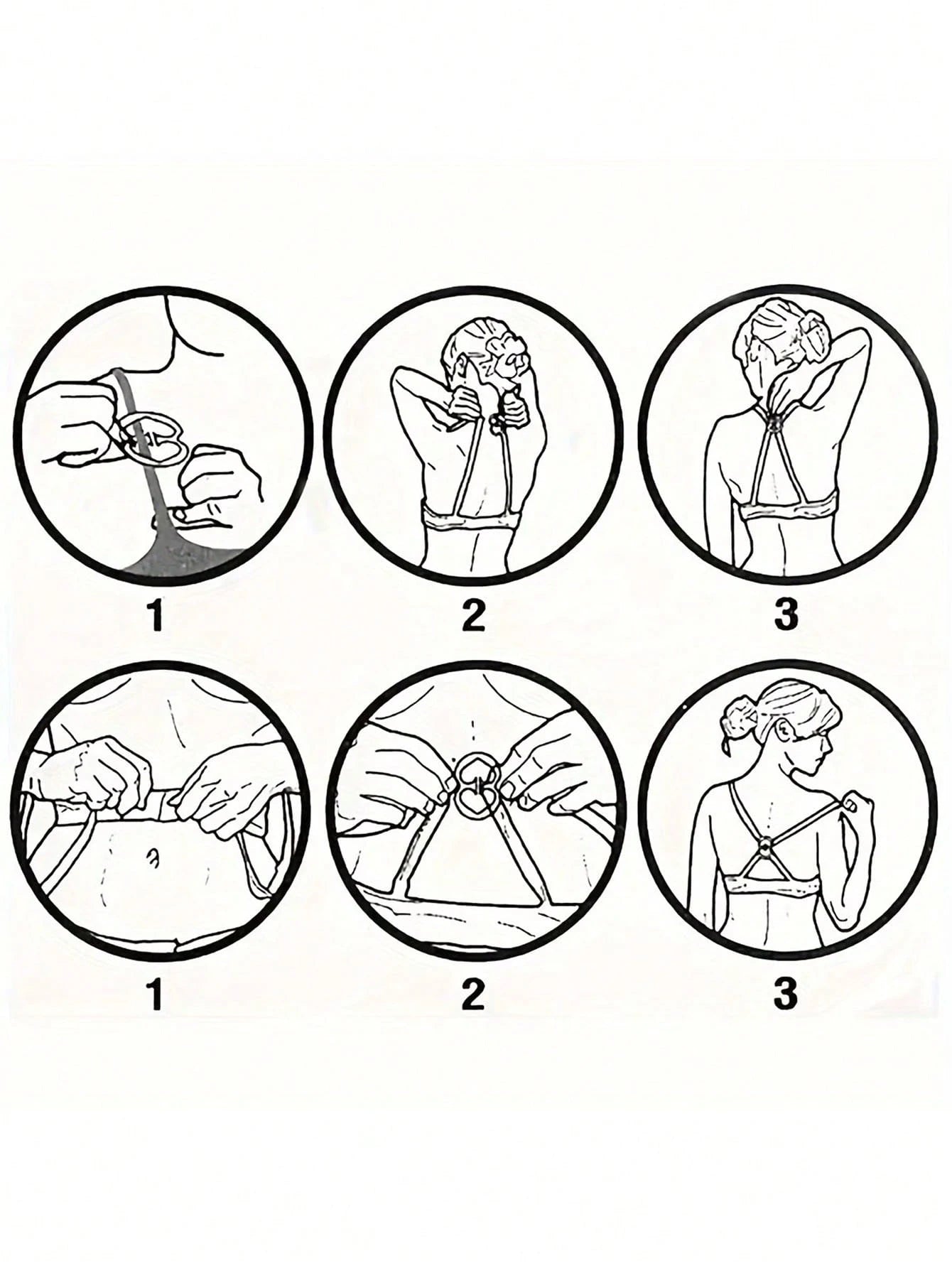 1

2

3

1

2

3