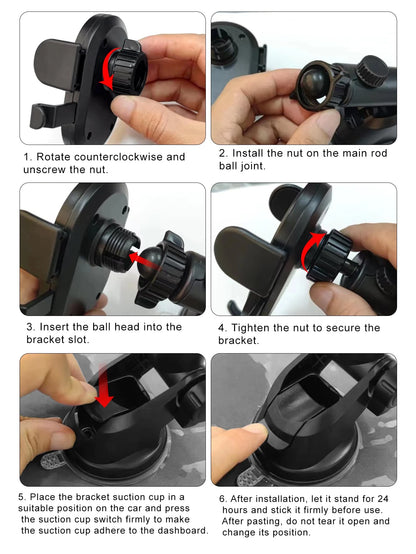 1. Rotate counterclockwise and unscrew the nut.

2. Install the nut on the main rod ball joint.

3. Insert the ball head into the bracket slot.

4. Tighten the nut to secure the bracket.

5. Place the bracket suction cup in a suitable position on the car and press the suction cup switch firmly to make the suction cup adhere to the dashboard.

6. After installation, let it stand for 24 hours and stick it firmly before use. After pasting, do not tear it open and change its position.