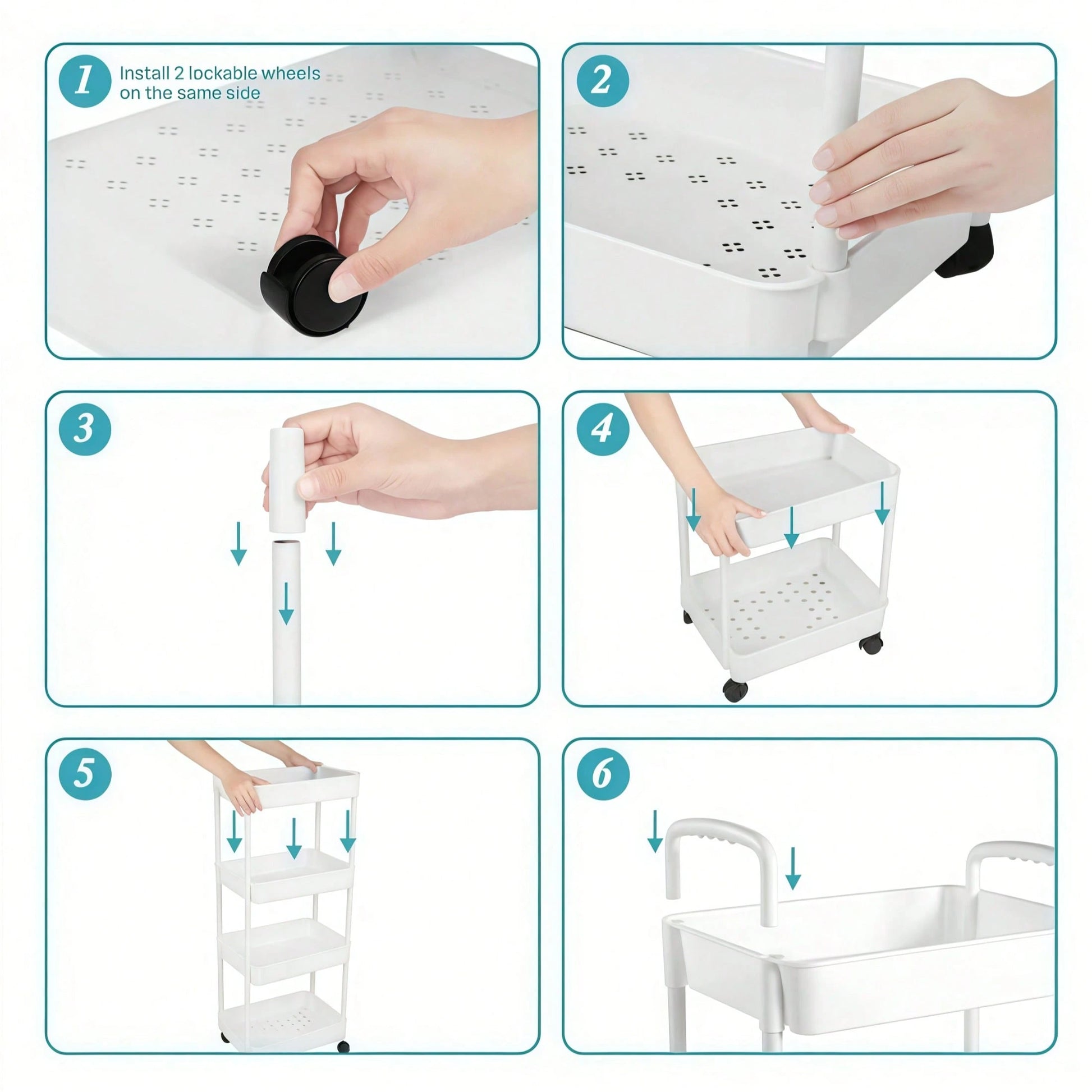 1
Install 2 lockable wheels on the same side

2

3

4

5

6