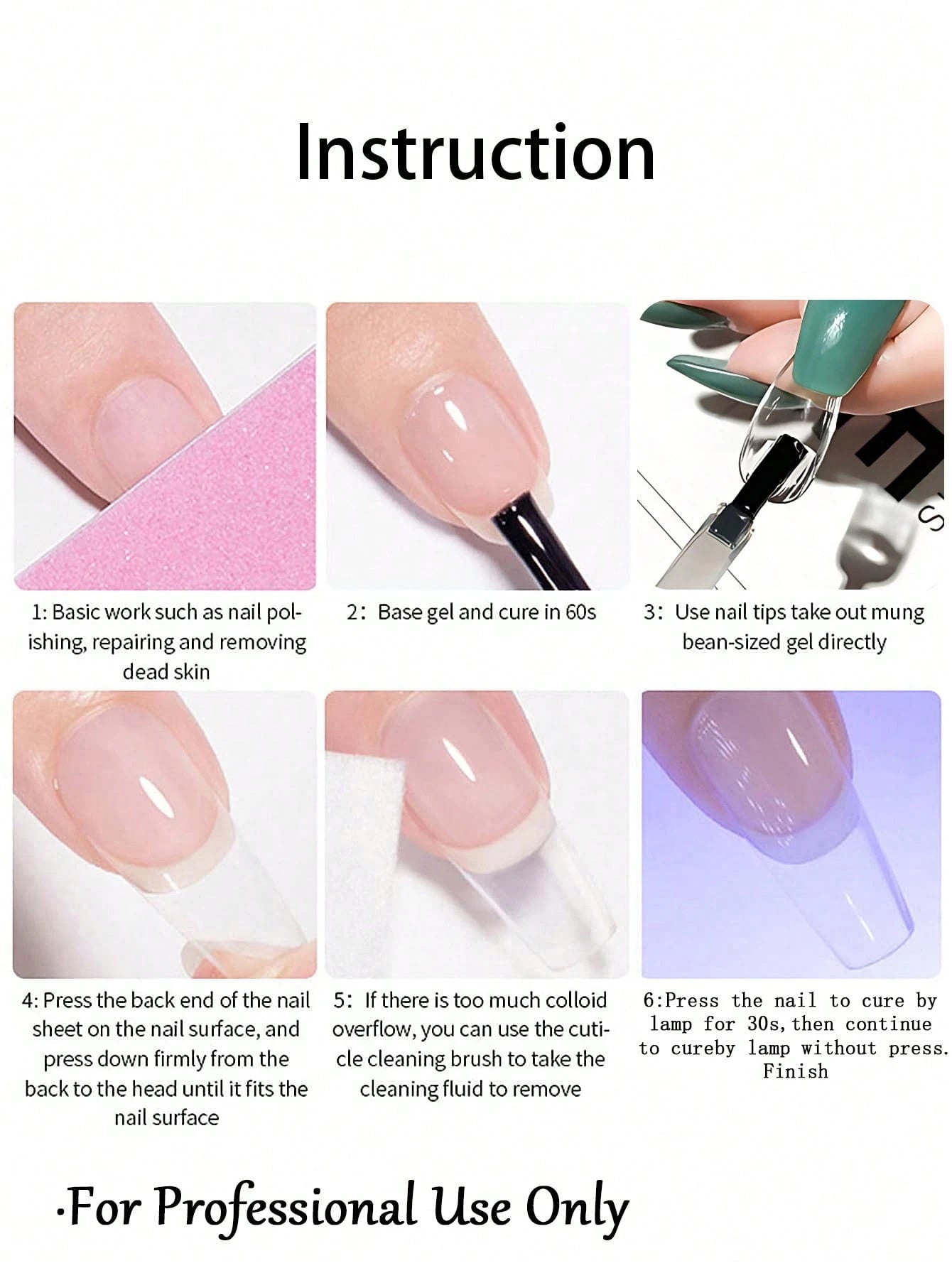 Instruction

1: Basic work such as nail polishing, repairing and removing dead skin

2: Base gel and cure in 60s

3: Use nail tips take out mung bean-sized gel directly

4: Press the back end of the nail sheet on the nail surface, and press down firmly from the back to the head until it fits the nail surface

5: If there is too much colloid overflow, you can use the cuticle cleaning brush to take the cleaning fluid to remove

6:Press the nail to cure by lamp for 30s, then continue to cureby lamp without press. Finish

·For Professional Use Only