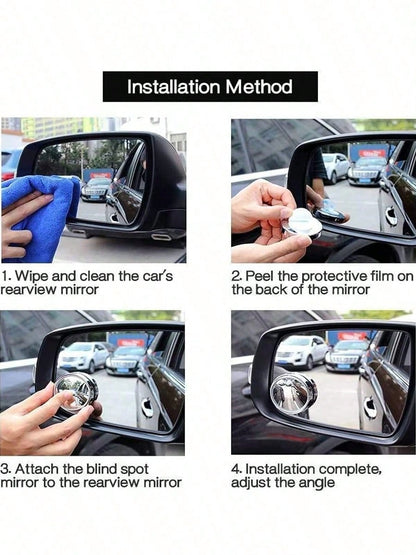 Installation Method

1. Wipe and clean the car's rearview mirror

2. Peel the protective film on the back of the mirror

3. Attach the blind spot mirror to the rearview mirror

4. Installation complete, adjust the angle