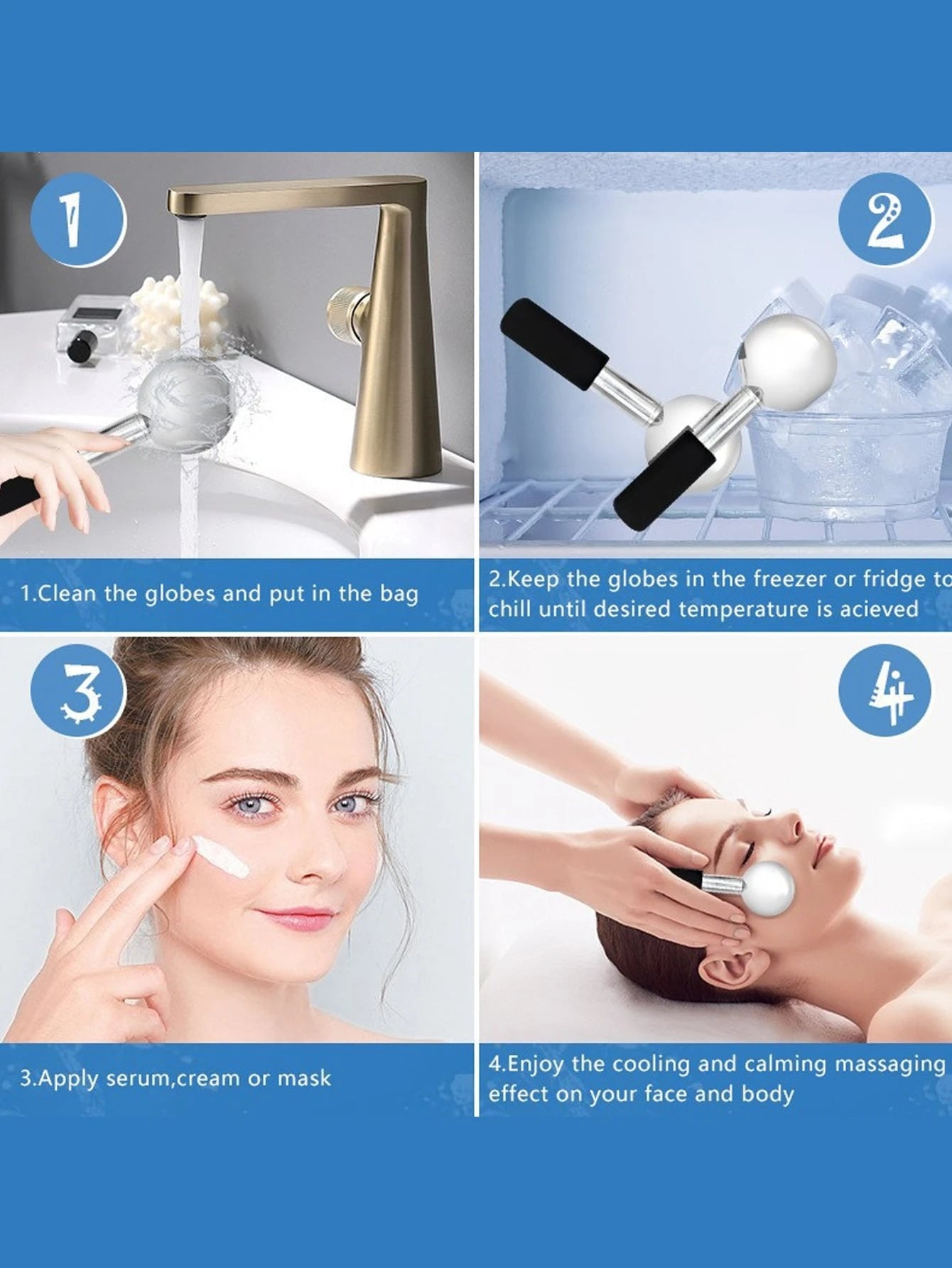 1

1.Clean the globes and put in the bag

2

2.Keep the globes in the freezer or fridge to chill until desired temperature is acieved

3

3.Apply serum,cream or mask

4

4.Enjoy the cooling and calming massaging effect on your face and body