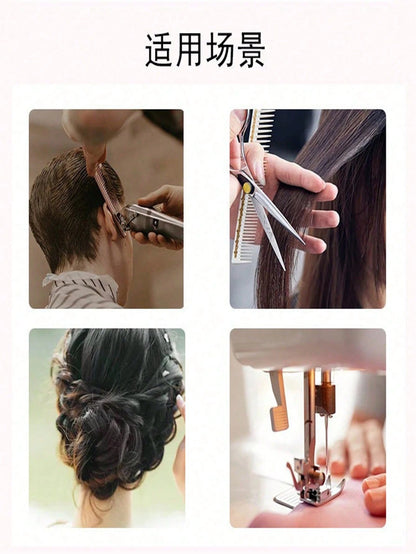 适用场景