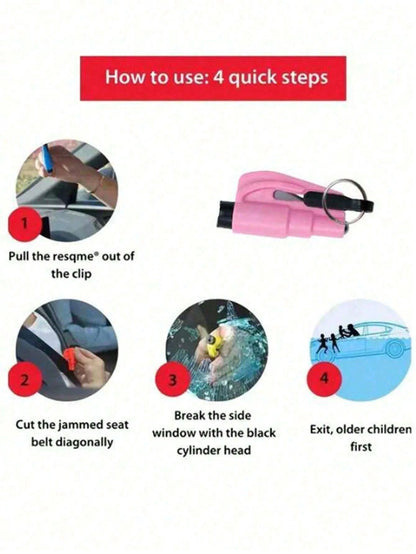 How to use: 4 quick steps

1

Pull the resqme® out of the clip

2

Cut the jammed seat belt diagonally

3

Break the side window with the black cylinder head

4

Exit, older children first