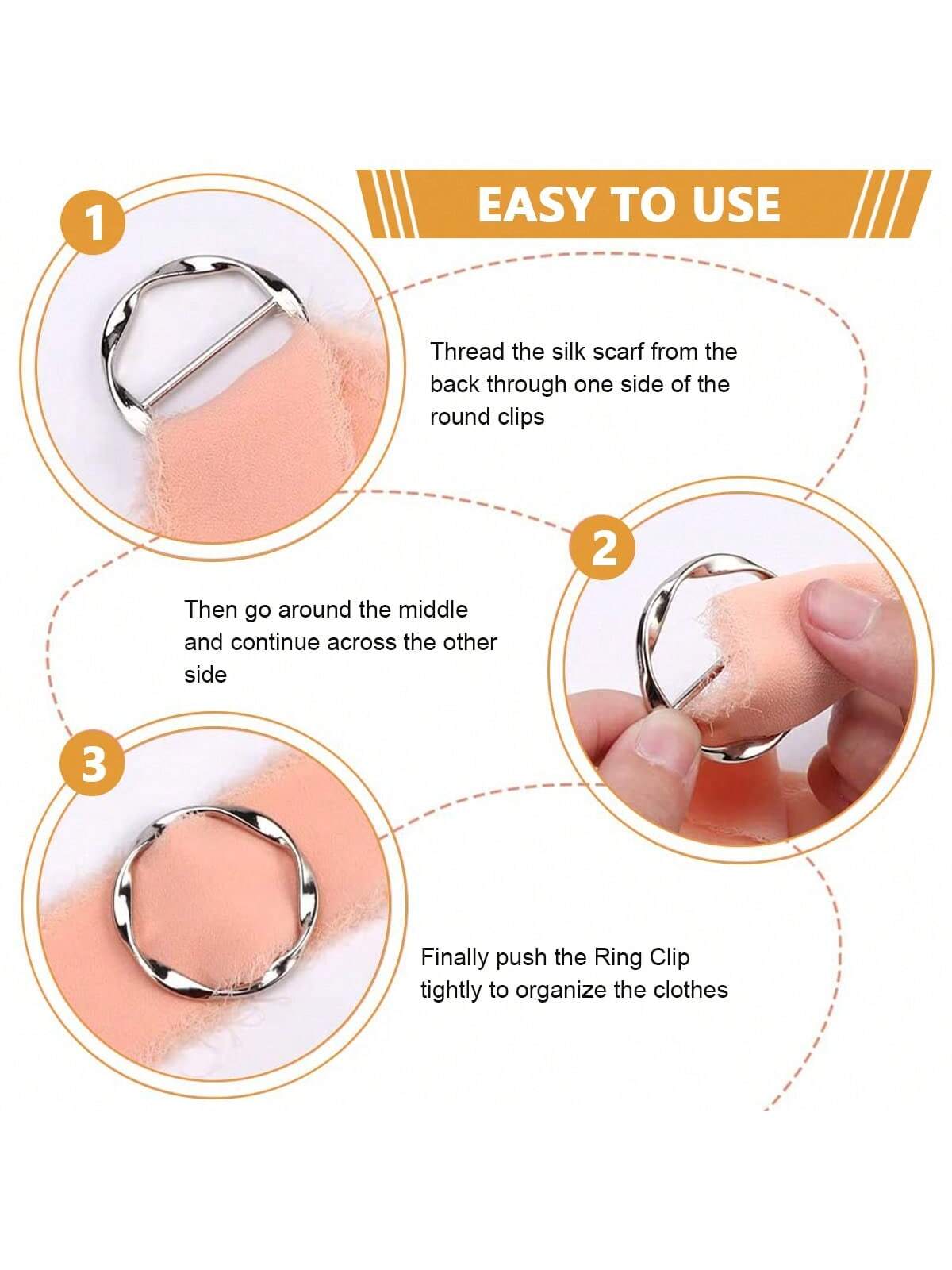 EASY TO USE

1

Thread the silk scarf from the back through one side of the round clips

2

Then go around the middle and continue across the other side

3

Finally push the Ring Clip tightly to organize the clothes