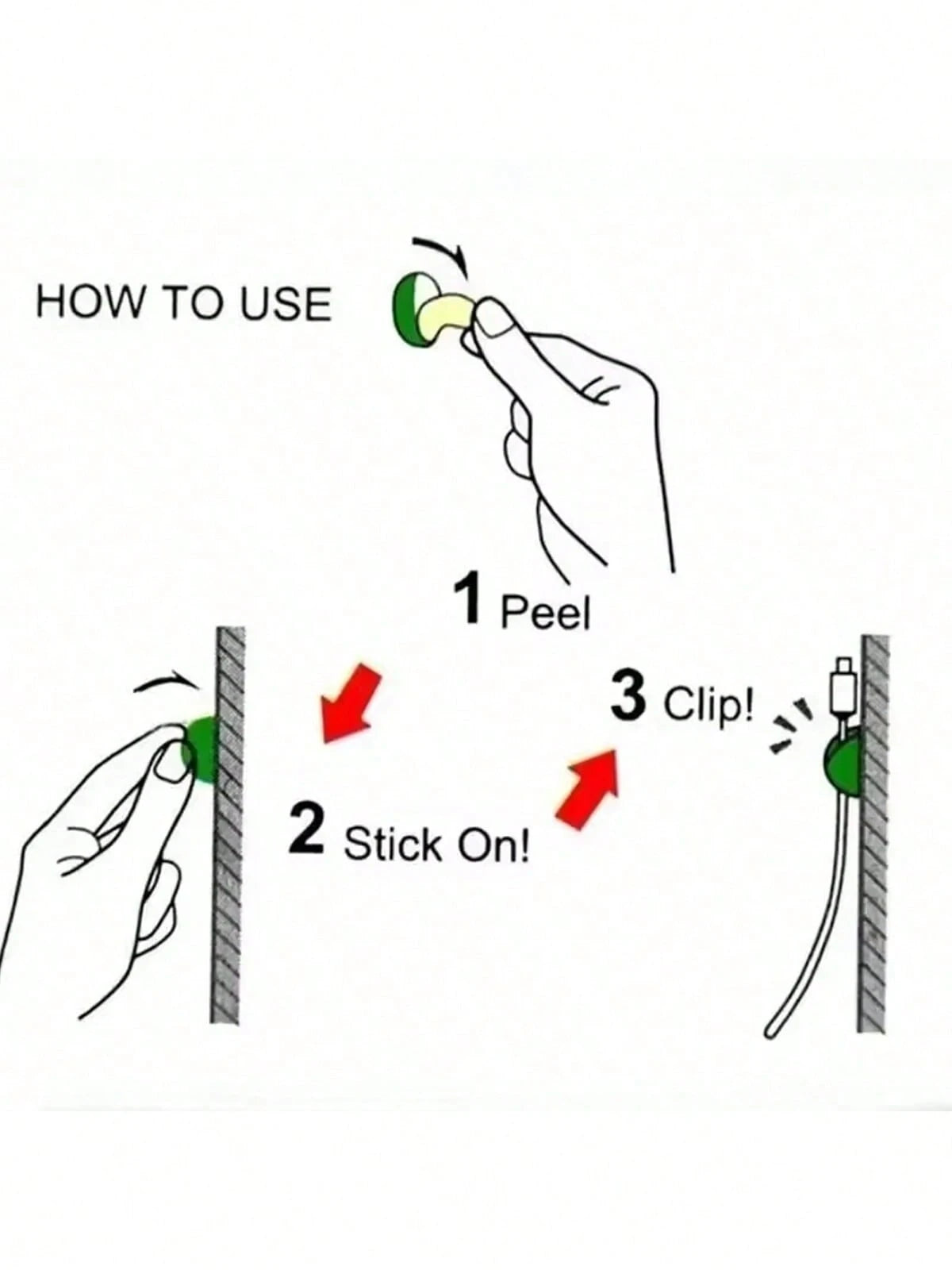 HOW TO USE

1 Peel

2 Stick On!

3 Clip!