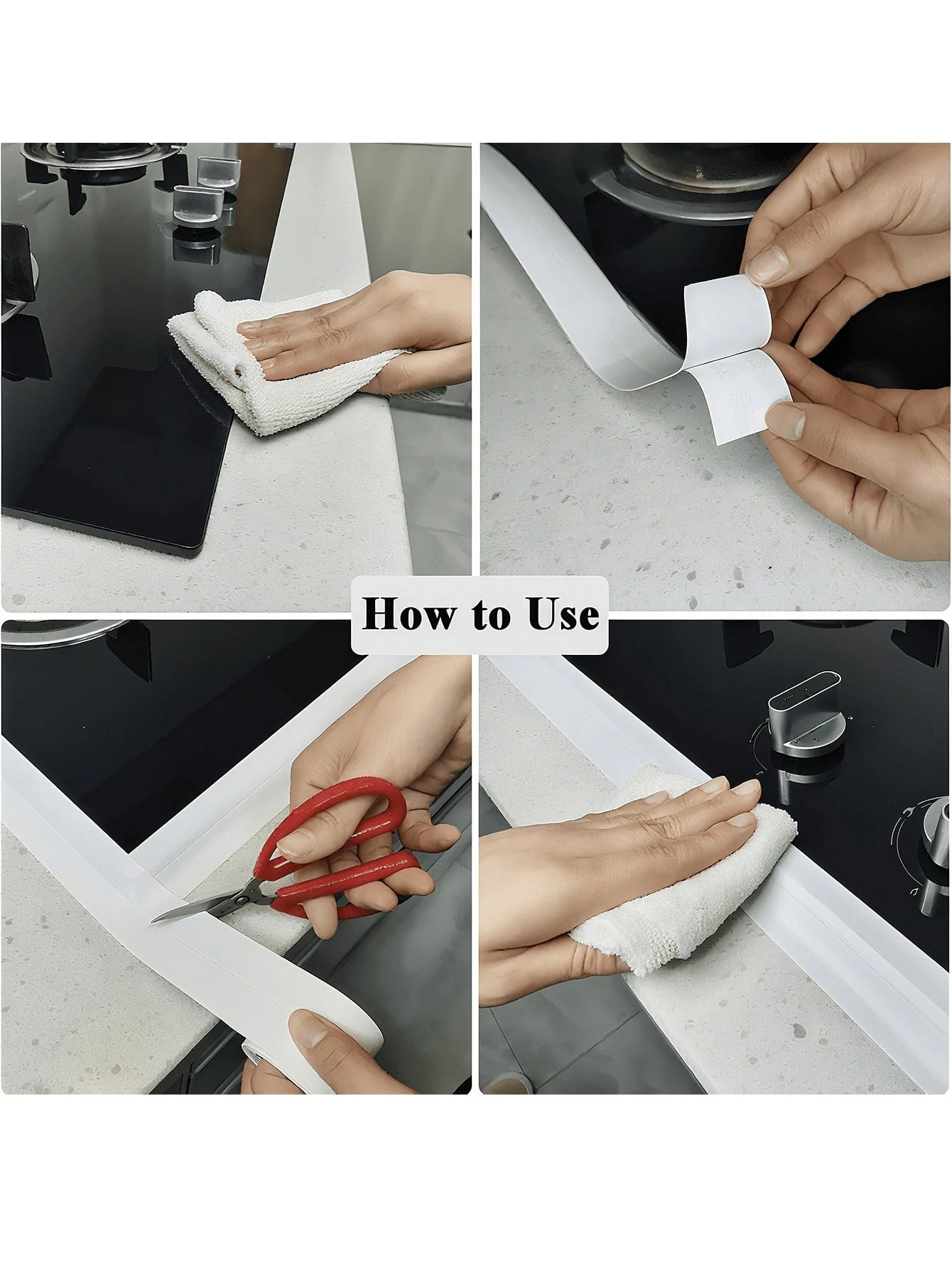 How to Use