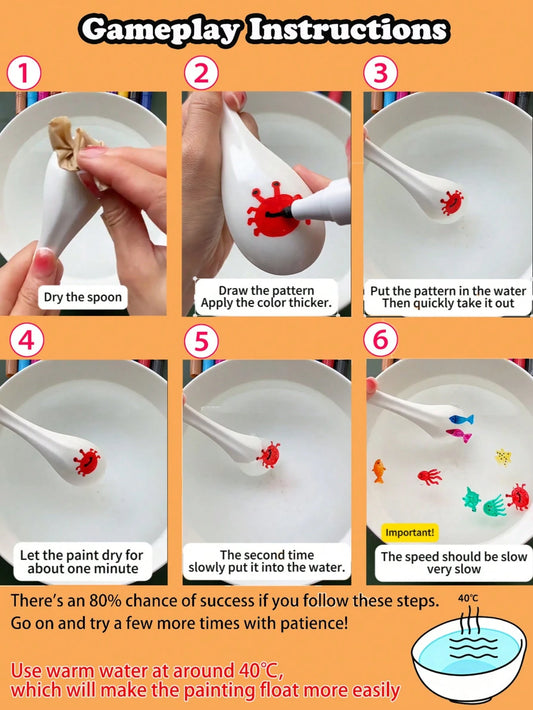 Gameplay Instructions

1

Dry the spoon

2

Draw the pattern
Apply the color thicker.

3

Put the pattern in the water
Then quickly take it out

4

Let the paint dry for about one minute

5

The second time slowly put it into the water.

6

Important!

The speed should be slow very slow

There's an 80% chance of success if you follow these steps. Go on and try a few more times with patience!

40℃

Use warm water at around 40℃, which will make the painting float more easily